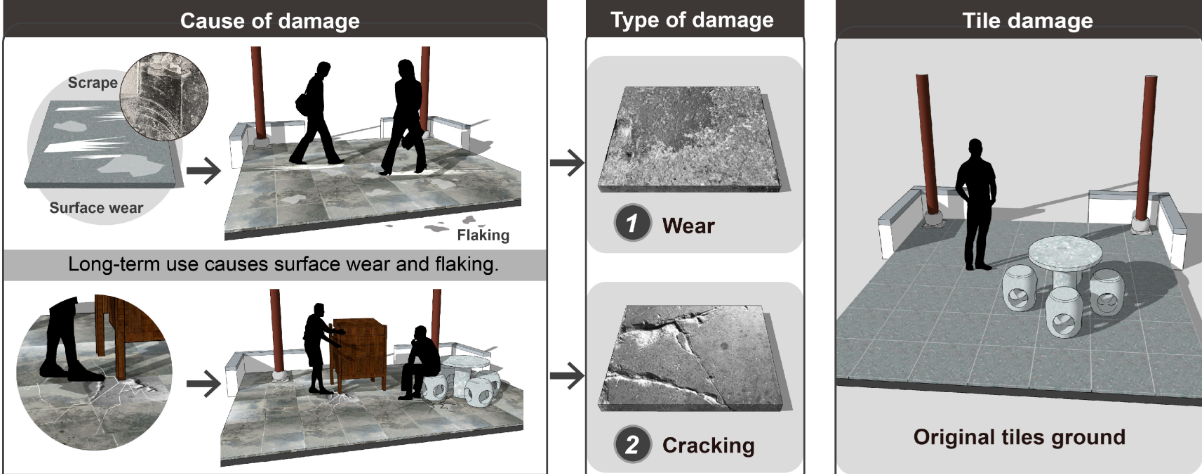 Cause of damage

Scrape

Surface wear

Flaking

Long-term use causes surface wear and flaking.

Type of damage

1 Wear

2 Cracking

Tile damage

Original tiles ground